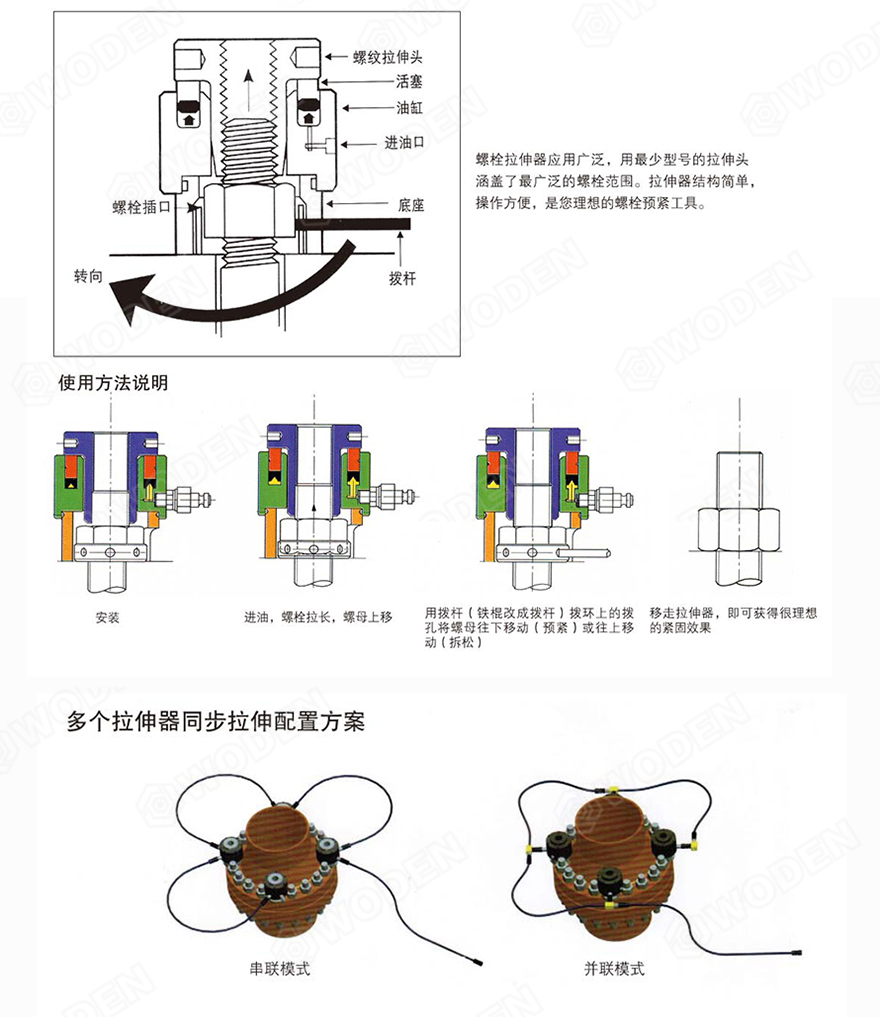 螺纹拉伸头
活塞
油缸
进油口
螺栓插口
底座
转向
拨杆

螺栓拉伸器应用广泛，用最少型号的拉伸头涵盖了最广泛的螺栓范围。拉伸器结构简单，操作方便，是您理想的螺栓预紧工具。

使用方法说明

安装

进油，螺栓拉长，螺母上移

用拨杆（铁棍改成拨杆）拨环上的拨孔将螺母往下移动（预紧）或往上移动（拆松）

移走拉伸器，即可获得很理想的紧固效果

多个拉伸器同步拉伸配置方案

串联模式

并联模式

WODEN